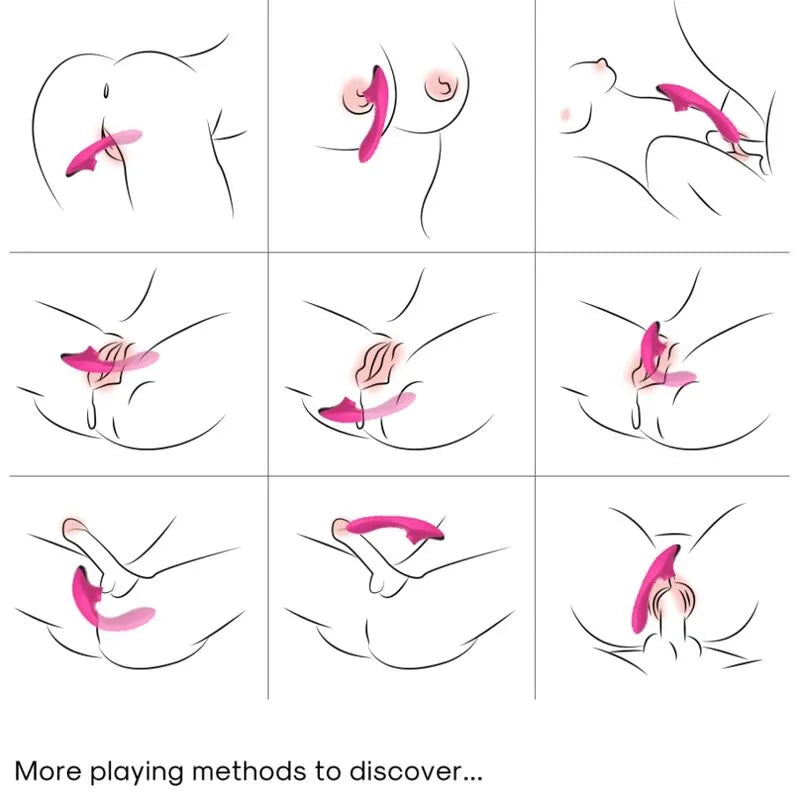 More playing methods to discover...