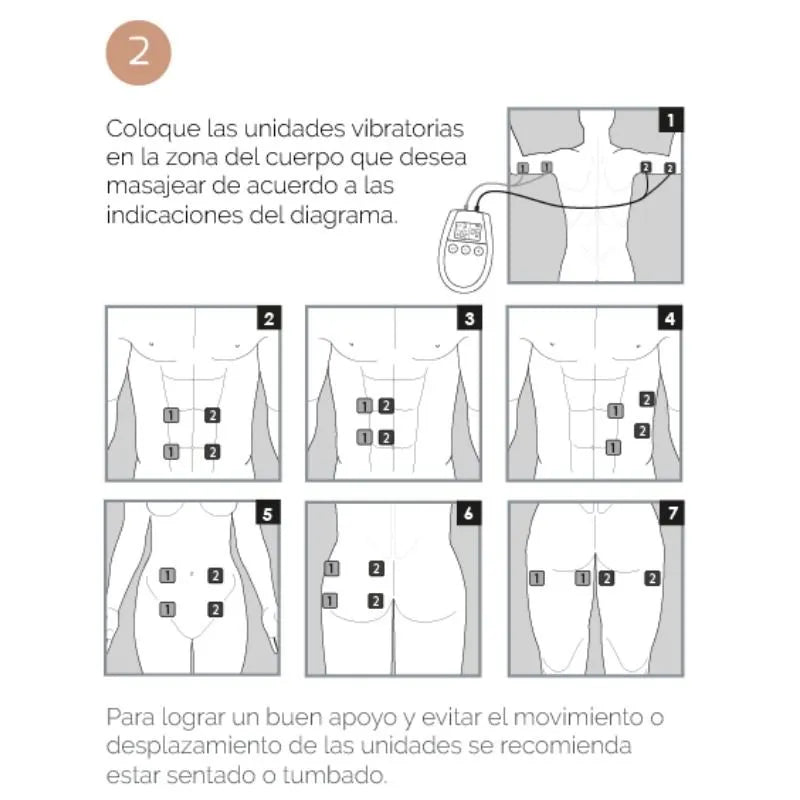 2

Coloque las unidades vibratorias en la zona del cuerpo que desea masajear de acuerdo a las indicaciones del diagrama.

1
1 1 2 2

2
1 2
1 2

3
1 2
1 2

4
2
1
2
1

5
1 2
1 2

6
1 2
1 2

7
1 1 2 2

Para lograr un buen apoyo y evitar el movimiento o desplazamiento de las unidades se recomienda estar sentado o tumbado.