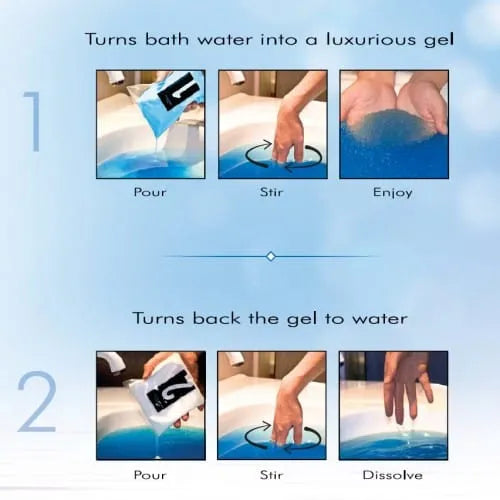 Turns bath water into a luxurious gel

1

Pour

Stir

Enjoy

Turns back the gel to water

2

Pour

Stir

Dissolve