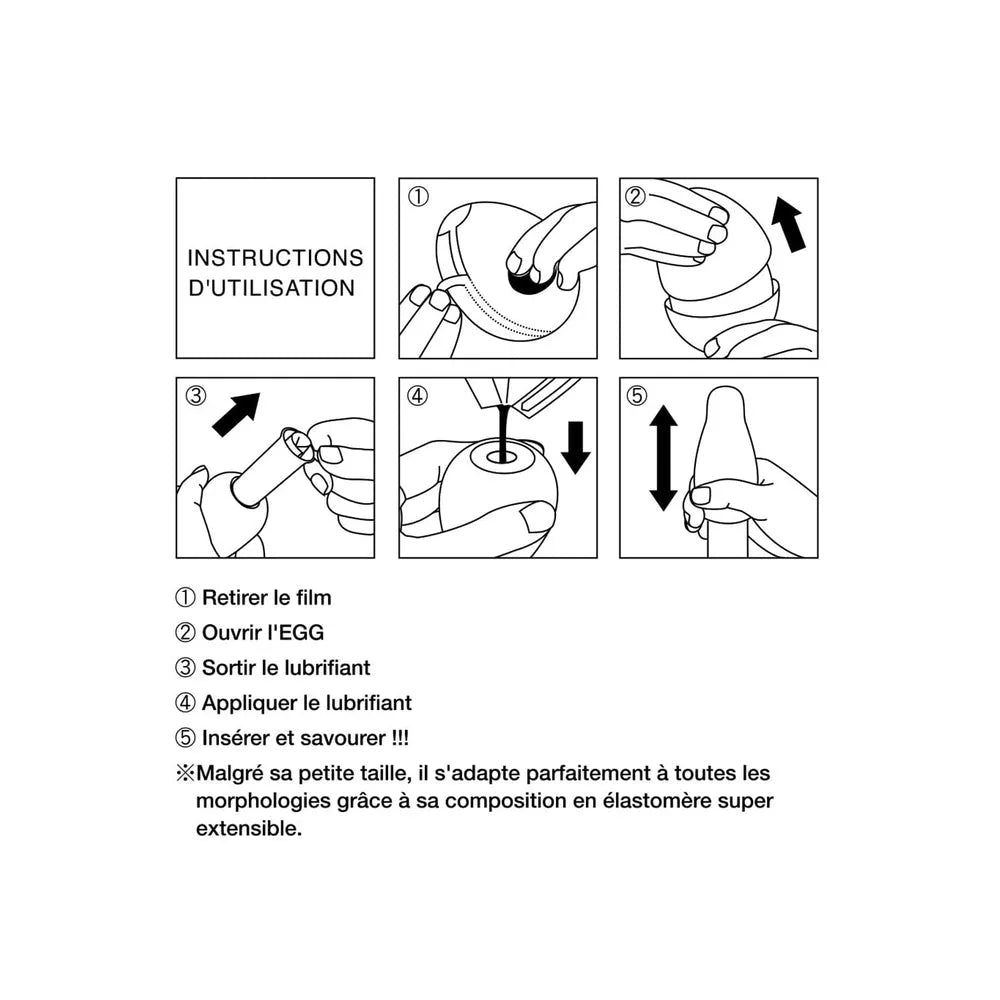 INSTRUCTIONS D'UTILISATION

①

②

③

④

⑤

① Retirer le film

② Ouvrir l'EGG

③ Sortir le lubrifiant

④ Appliquer le lubrifiant

⑤ Insérer et savourer !!!

※Malgré sa petite taille, il s'adapte parfaitement à toutes les morphologies grâce à sa composition en élastomère super extensible.