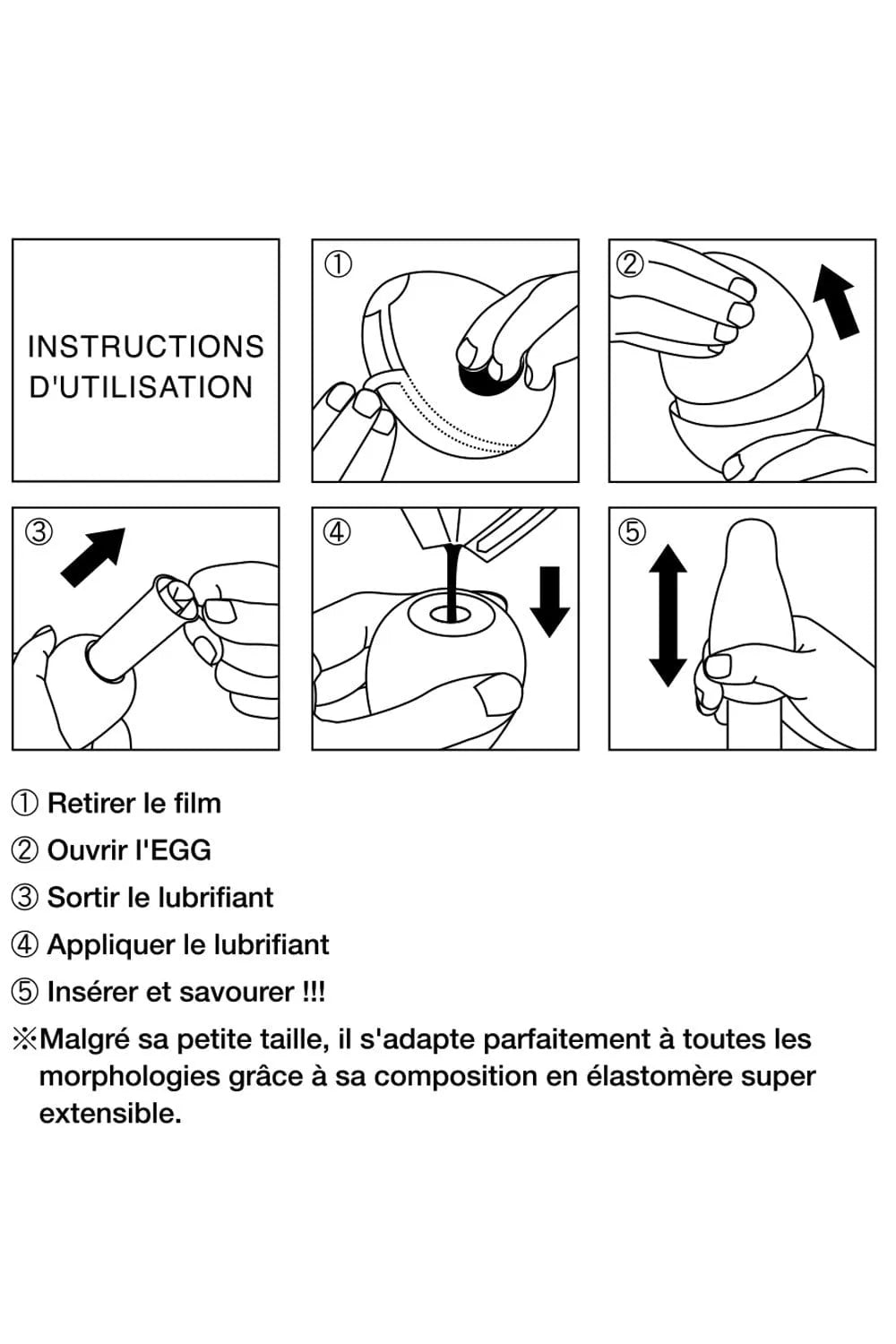 INSTRUCTIONS D'UTILISATION

①

②

③

④

⑤

① Retirer le film

② Ouvrir l'EGG

③ Sortir le lubrifiant

④ Appliquer le lubrifiant

⑤ Insérer et savourer !!!

※Malgré sa petite taille, il s'adapte parfaitement à toutes les morphologies grâce à sa composition en élastomère super extensible.