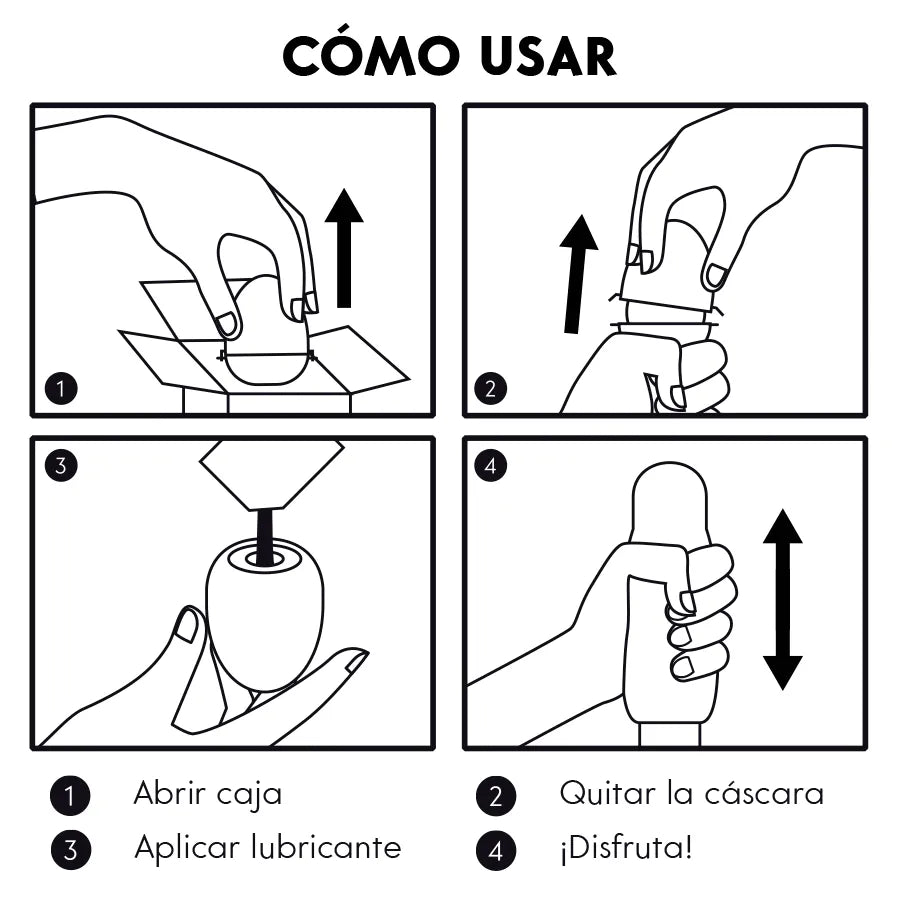 CÓMO USAR

1

2

3

4

1 Abrir caja
2 Quitar la cáscara
3 Aplicar lubricante
4 ¡Disfruta!