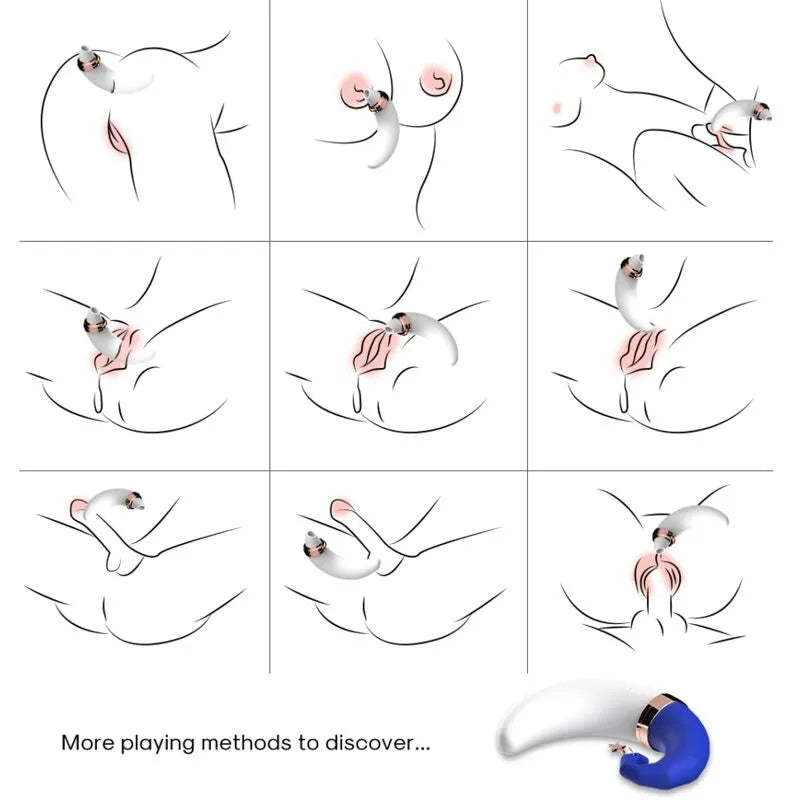 More playing methods to discover...